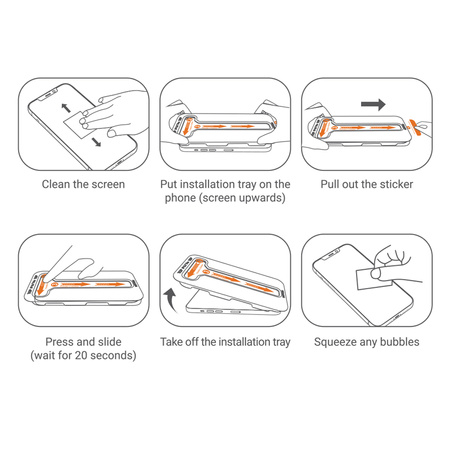 Clean the screen

Put installation tray on the phone (screen upwards)

Pull out the sticker

Press and slide (wait for 20 seconds)

Take off the installation tray

Squeeze any bubbles