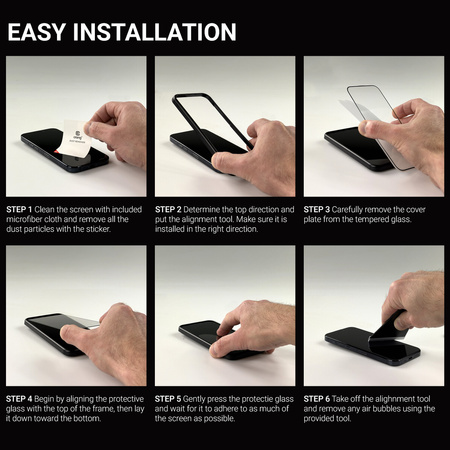 EASY INSTALLATION

STEP 1 Clean the screen with included microfiber cloth and remove all the dust particles with the sticker.

STEP 2 Determine the top direction and put the alignment tool. Make sure it is installed in the right direction.

STEP 3 Carefully remove the cover plate from the tempered glass.

STEP 4 Begin by aligning the protective glass with the top of the frame, then lay it down toward the bottom.

STEP 5 Gently press the protectie glass and wait for it to adhere to as much of the screen as possible.

STEP 6 Take off the alignment tool and remove any air bubbles using the provided tool.