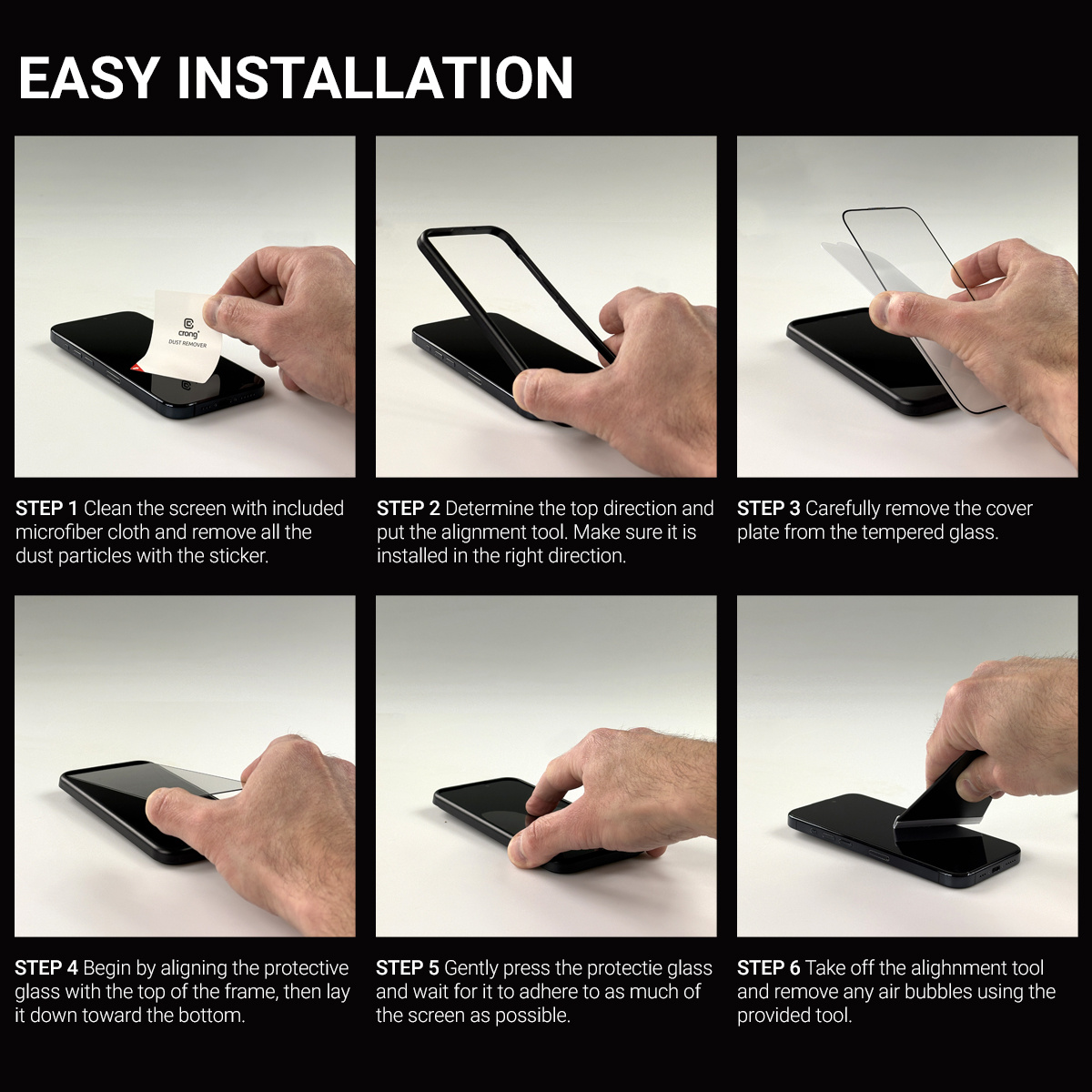 EASY INSTALLATION

crong DUST REMOVER

STEP 1 Clean the screen with included microfiber cloth and remove all the dust particles with the sticker.

STEP 2 Determine the top direction and put the alignment tool. Make sure it is installed in the right direction.

STEP 3 Carefully remove the cover plate from the tempered glass.

STEP 4 Begin by aligning the protective glass with the top of the frame, then lay it down toward the bottom.

STEP 5 Gently press the protectie glass and wait for it to adhere to as much of the screen as possible.

STEP 6 Take off the alighnment tool and remove any air bubbles using the provided tool.