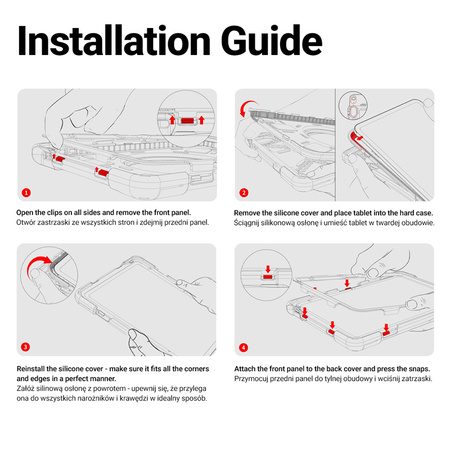 Installation Guide

1

Open the clips on all sides and remove the front panel.
Otwór zastrzaski ze wszystkich stron i zdejmij przedni panel.

2

Remove the silicone cover and place tablet into the hard case.
Ściągnij silikonową osłonę i umieść tablet w twardej obudowie.

3

Reinstall the silicone cover - make sure it fits all the corners and edges in a perfect manner.
Załóż silinową osłonę z powrotem - upewnij się, że przylega ona do wszystkich narożników i krawędzi w idealny sposób.

4

Attach the front panel to the back cover and press the snaps.
Przymocuj przedni panel do tylnej obudowy i wciśnij zatrzaski.